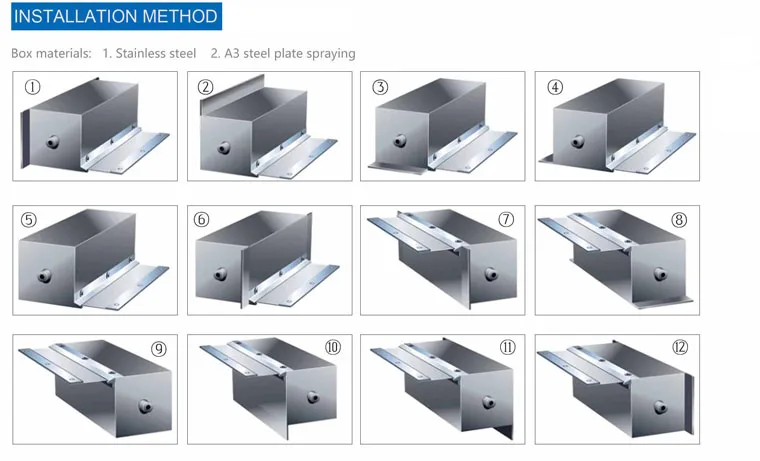 INSTALLATION METHOD

Box materials: 1. Stainless steel 2. A3 steel plate spraying

①

②

③

④

⑤

⑥

⑦

⑧

⑨

⑩

⑪

⑫