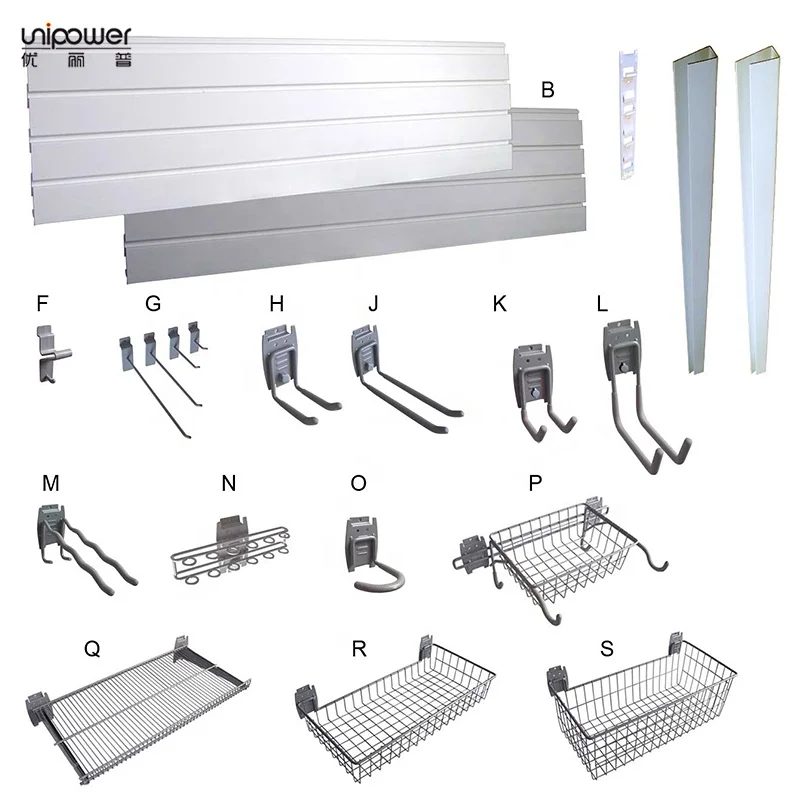 unipower
优丽普

B

F G H J K L

M N O P

Q R S