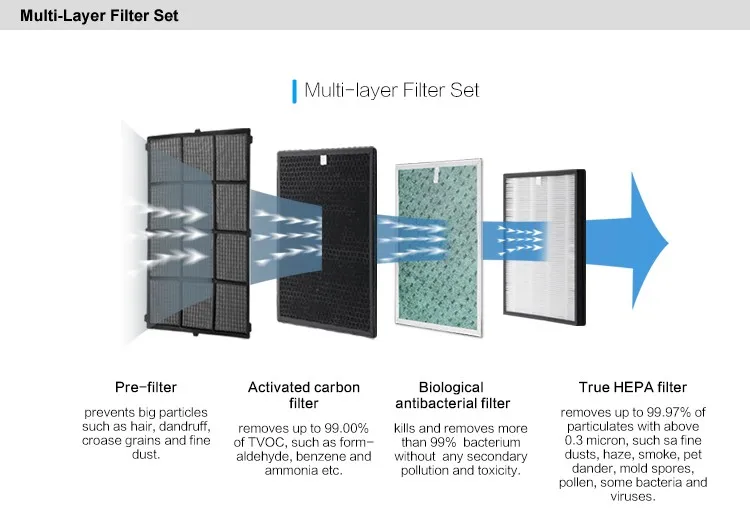 Multi-Layer Filter Set

Multi-layer Filter Set

Pre-filter

prevents big particles such as hair, dandruff, croase grains and fine dust.

Activated carbon filter

removes up to 99.00% of TVOC, such as formaldehyde, benzene and ammonia etc.

Biological antibacterial filter

kills and removes more than 99% bacterium without any secondary pollution and toxicity.

True HEPA filter

removes up to 99.97% of particulates with above 0.3 micron, such sa fine dusts, haze, smoke, pet dander, mold spores, pollen, some bacteria and viruses.