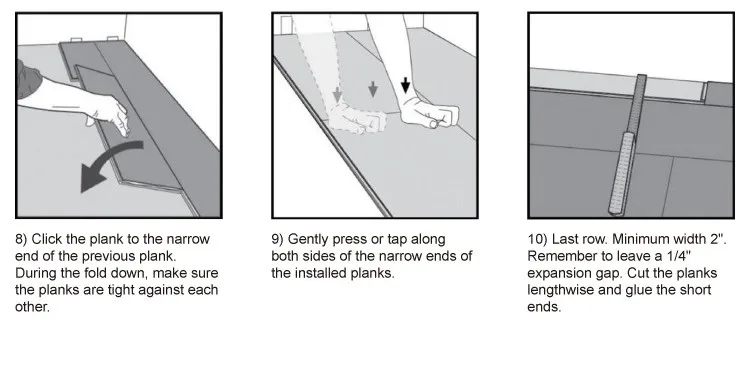 8) Click the plank to the narrow end of the previous plank. During the fold down, make sure the planks are tight against each other.

9) Gently press or tap along both sides of the narrow ends of the installed planks.

10) Last row. Minimum width 2". Remember to leave a 1/4" expansion gap. Cut the planks lengthwise and glue the short ends.