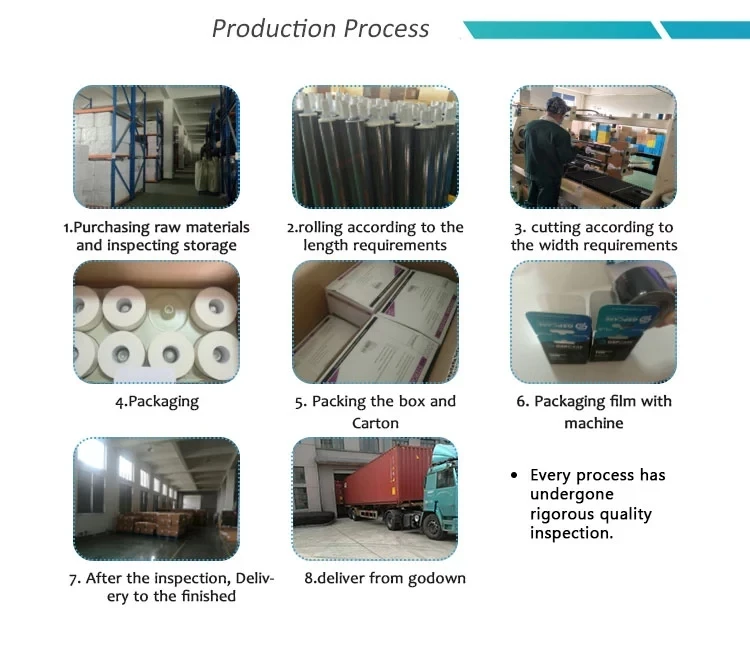 Production Process

1.Purchasing raw materials and inspecting storage

2.rolling according to the length requirements

3. cutting according to the width requirements

4.Packaging

5. Packing the box and Carton

6. Packaging film with machine

7. After the inspection, Delivery to the finished

8.deliver from godown

• Every process has undergone rigorous quality inspection.