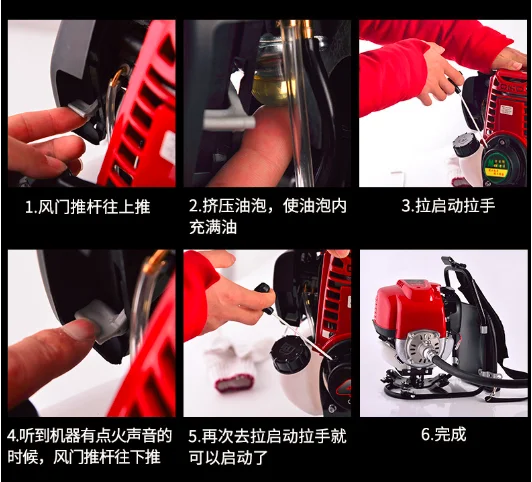 1.风门推杆往上推

2.挤压油泡，使油泡内充满油

3.拉启动拉手

4.听到机器有点火声音的时候，风门推杆往下推

5.再次去拉启动拉手就可以启动了

6.完成