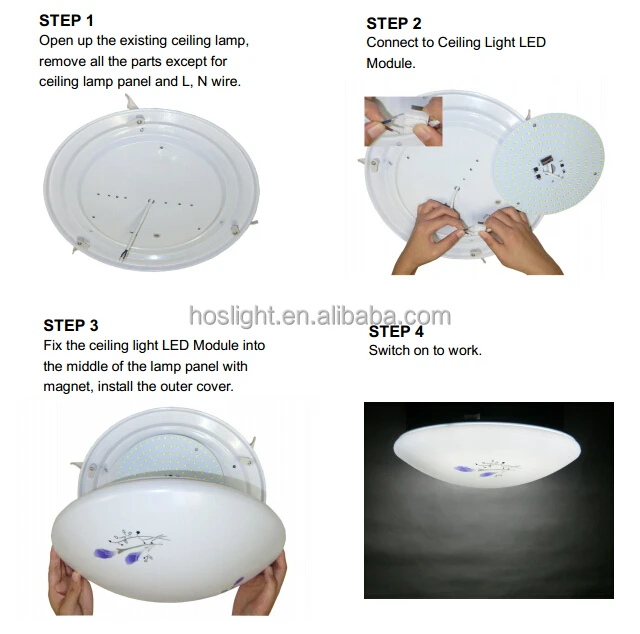 STEP 1
Open up the existing ceiling lamp, remove all the parts except for ceiling lamp panel and L, N wire.

STEP 2
Connect to Ceiling Light LED Module.

hoslight.en.alibaba.com

STEP 3
Fix the ceiling light LED Module into the middle of the lamp panel with magnet, install the outer cover.

STEP 4
Switch on to work.