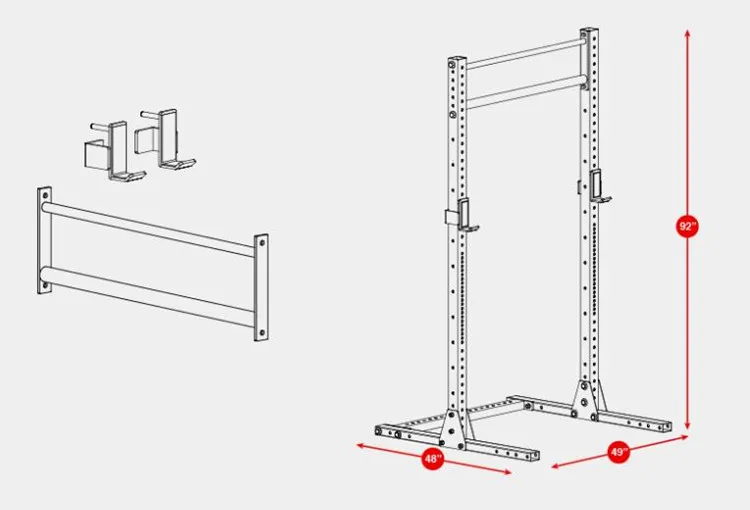 92"
48"
49"