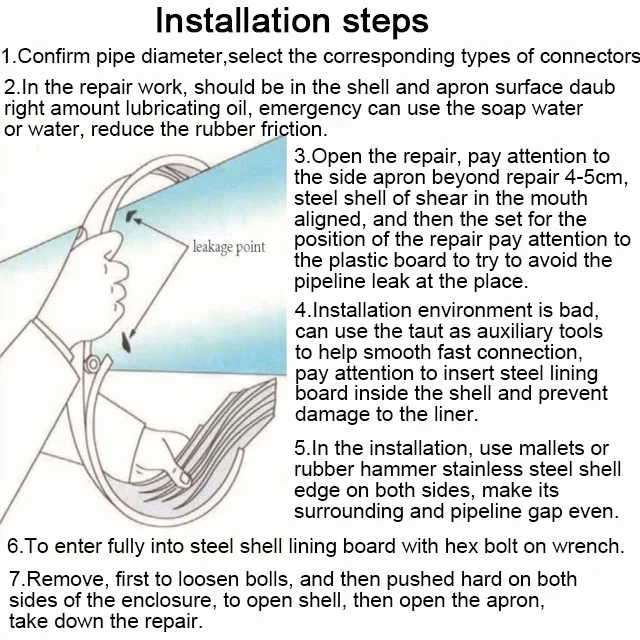 Installation steps

1.Confirm pipe diameter,select the corresponding types of connectors

2.In the repair work, should be in the shell and apron surface daub right amount lubricating oil, emergency can use the soap water or water, reduce the rubber friction.

leakage point

3.Open the repair, pay attention to the side apron beyond repair 4-5cm, steel shell of shear in the mouth aligned, and then the set for the position of the repair pay attention to the plastic board to try to avoid the pipeline leak at the place.

4.Installation environment is bad, can use the taut as auxiliary tools to help smooth fast connection, pay attention to insert steel lining board inside the shell and prevent damage to the liner.

5.In the installation, use mallets or rubber hammer stainless steel shell edge on both sides, make its surrounding and pipeline gap even.

6.To enter fully into steel shell lining board with hex bolt on wrench.

7.Remove, first to loosen bolls, and then pushed hard on both sides of the enclosure, to open shell, then open the apron, take down the repair.