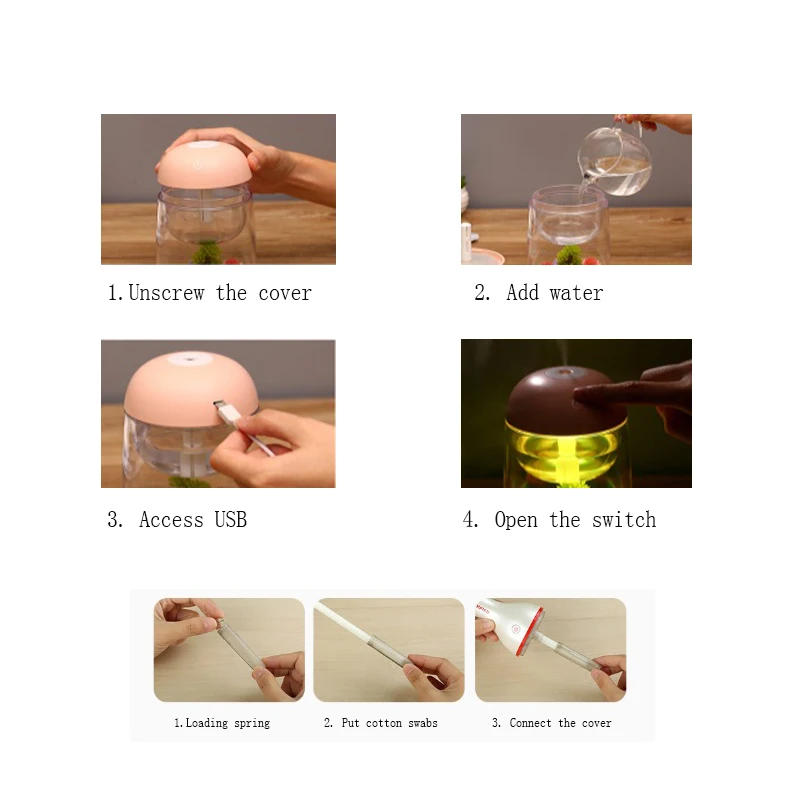 1. Unscrew the cover

2. Add water

3. Access USB

4. Open the switch

1. Loading spring

2. Put cotton swabs

3. Connect the cover