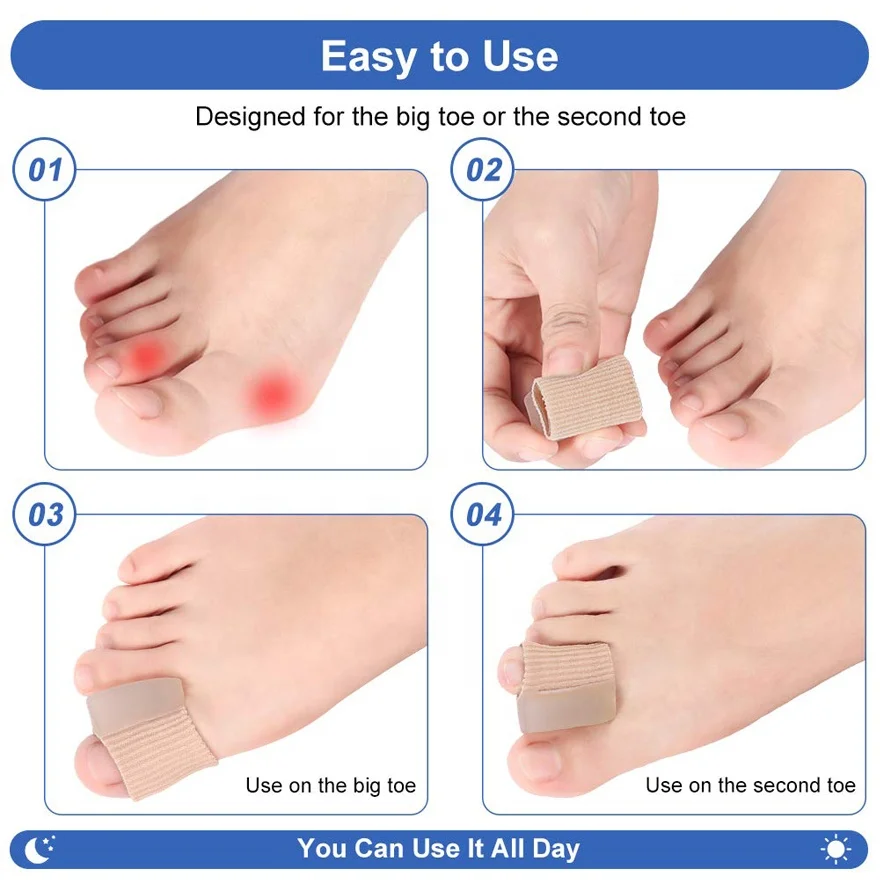 Easy to Use

Designed for the big toe or the second toe

01

02

03

Use on the big toe

04

Use on the second toe

You Can Use It All Day