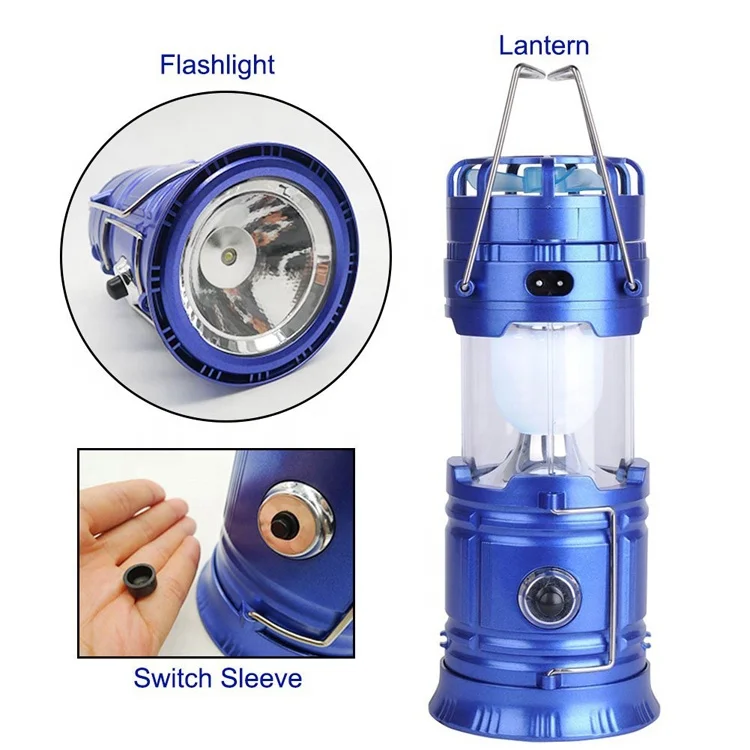 Flashlight

Lantern

Switch Sleeve