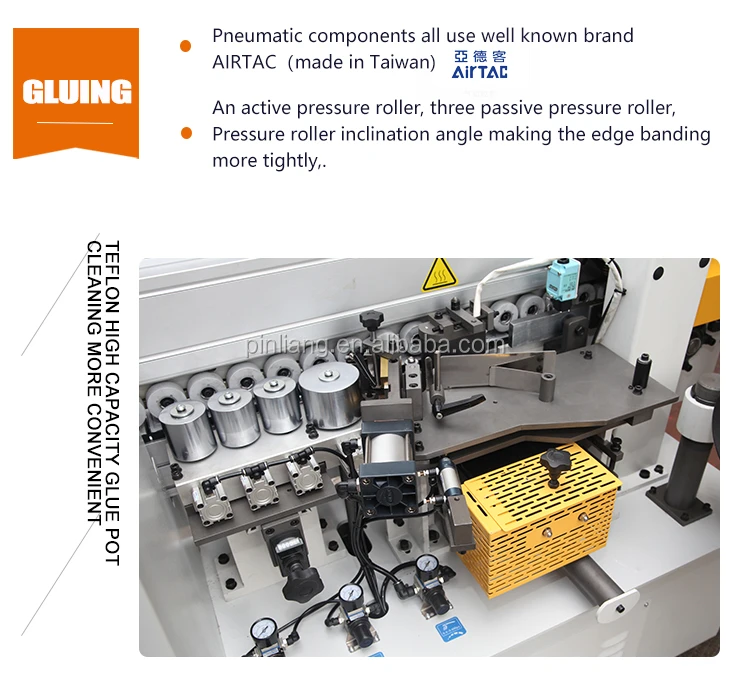 GLUING

Pneumatic components all use well known brand AIRTAC (made in Taiwan) 亞德客 AirTAC

An active pressure roller, three passive pressure roller, Pressure roller inclination angle making the edge banding more tightly,.

TEFLON HIGH CAPACITY GLUE POT CLEANING MORE CONVENIENT

pinliang.en.alibaba.com