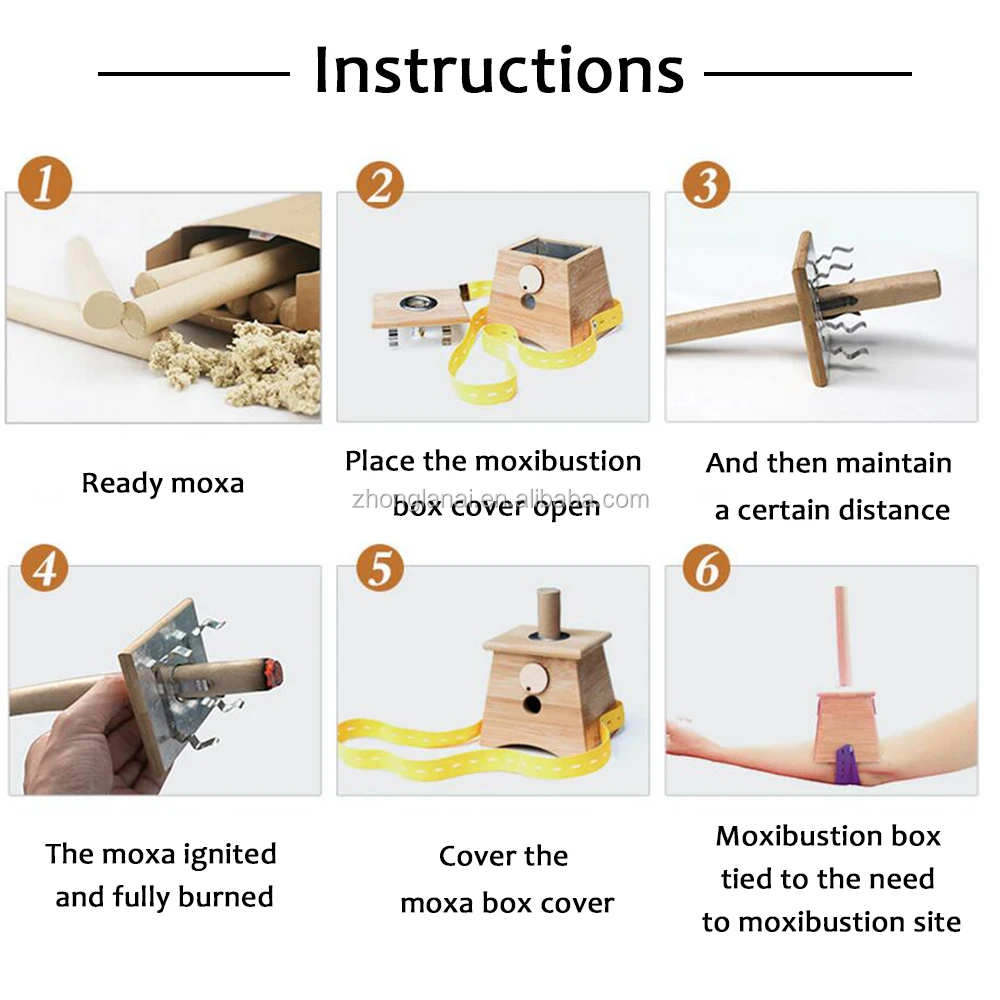 Instructions

1

Ready moxa

2

Place the moxibustion box cover open

zhonglanai.en.alibaba.com

3

And then maintain a certain distance

4

The moxa ignited and fully burned

5

Cover the moxa box cover

6

Moxibustion box tied to the need to moxibustion site