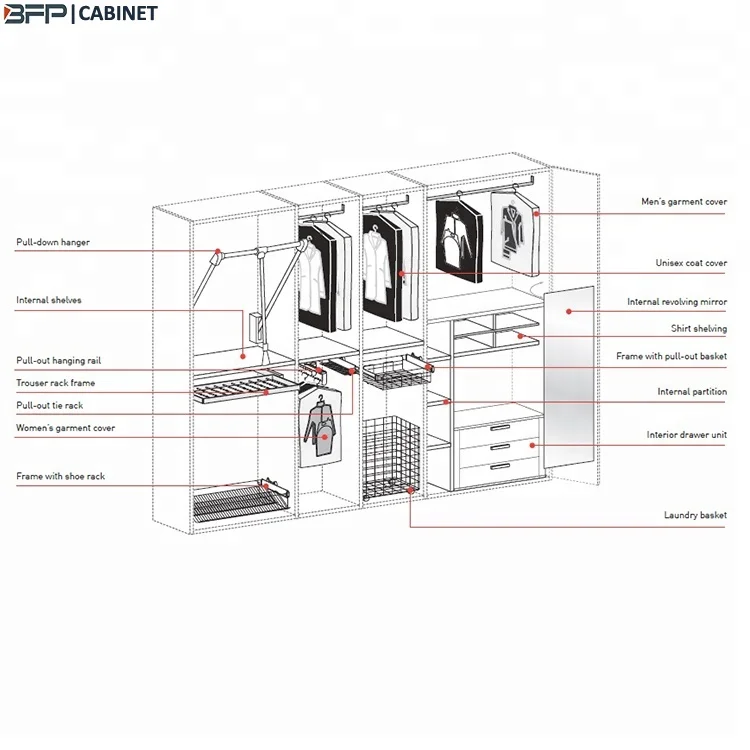 BFP | CABINET

Pull-down hanger
Internal shelves
Pull-out hanging rail
Trouser rack frame
Pull-out tie rack
Women's garment cover
Frame with shoe rack

Men's garment cover
Unisex coat cover
Internal revolving mirror
Shirt shelving
Frame with pull-out basket
Internal partition
Interior drawer unit
Laundry basket