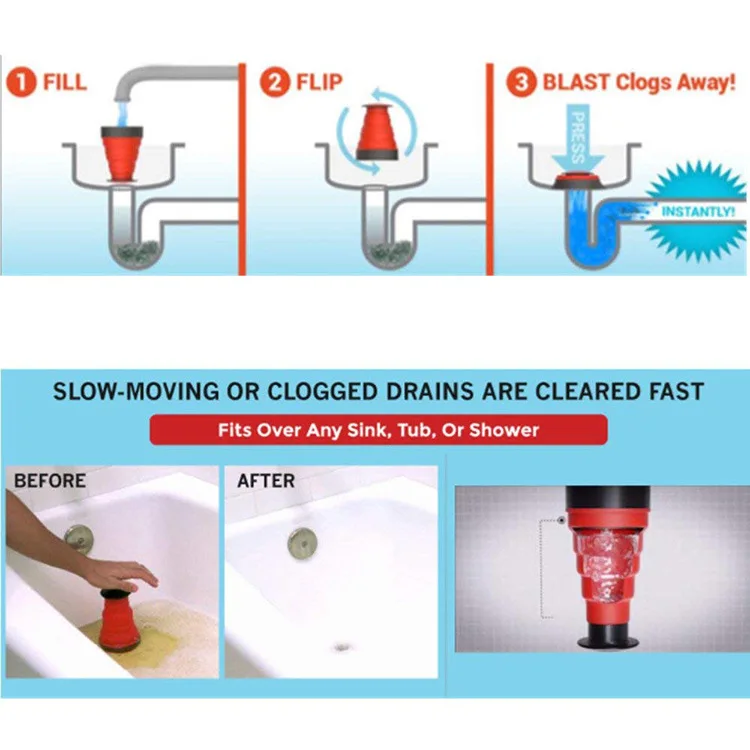 1 FILL

2 FLIP

3 BLAST Clogs Away!

PRESS

INSTANTLY!

SLOW-MOVING OR CLOGGED DRAINS ARE CLEARED FAST

Fits Over Any Sink, Tub, Or Shower

BEFORE

AFTER