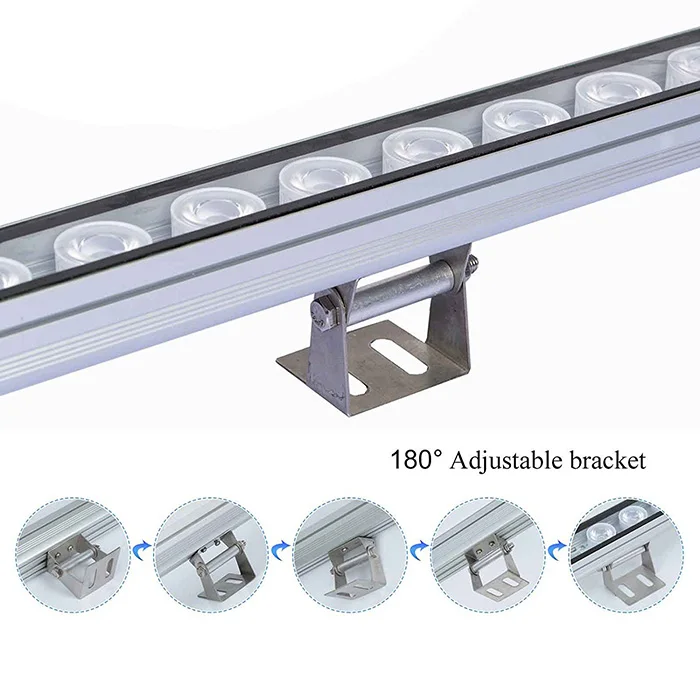 180° Adjustable bracket