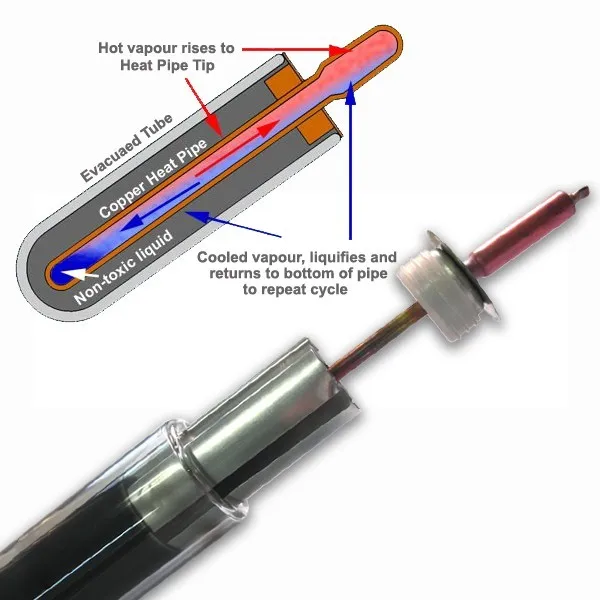 Hot vapour rises to Heat Pipe Tip

Evacuaed Tube

Copper Heat Pipe

Non-toxic liquid

Cooled vapour, liquifies and returns to bottom of pipe to repeat cycle