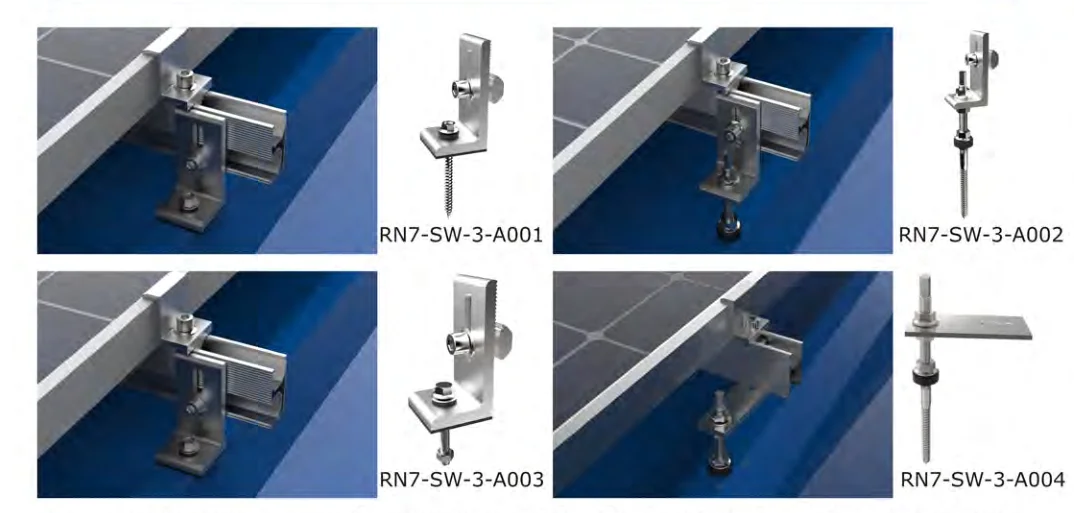 RN7-SW-3-A001

RN7-SW-3-A002

RN7-SW-3-A003

RN7-SW-3-A004