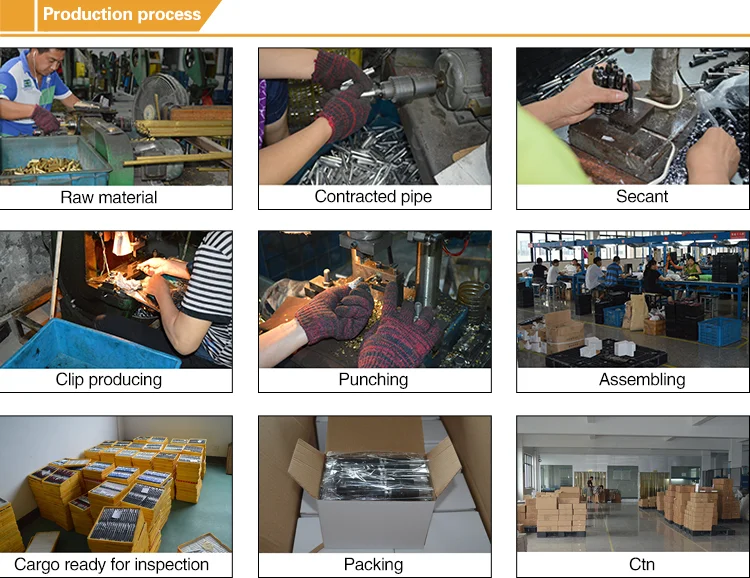 Production process

Raw material

Contracted pipe

Secant

Clip producing

Punching

Assembling

Cargo ready for inspection

Packing

Ctn