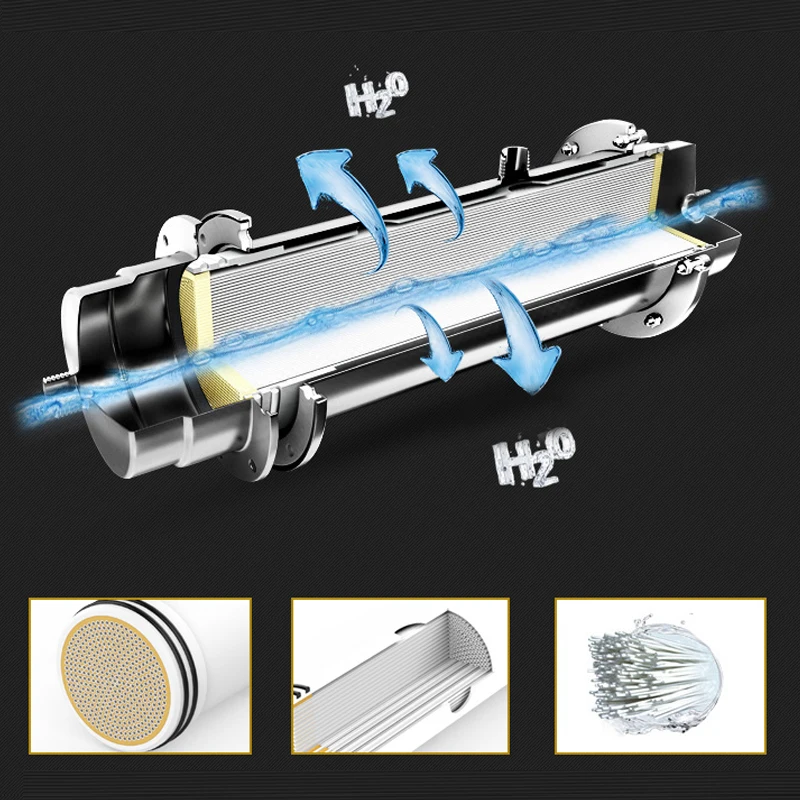 $H_2O$

$H_2O$