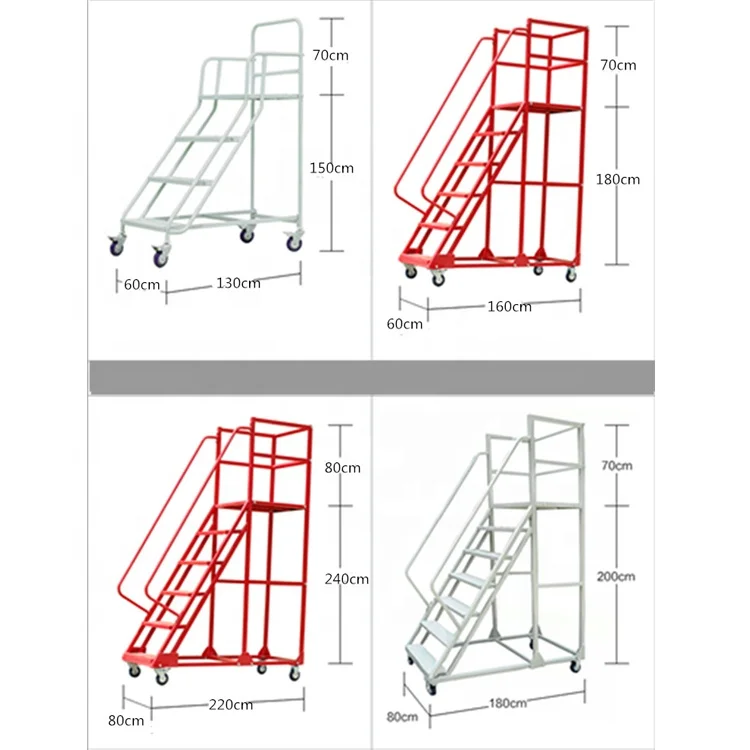 70cm
150cm
60cm
130cm

70cm
180cm
60cm
160cm

80cm
240cm
80cm
220cm

70cm
200cm
80cm
180cm