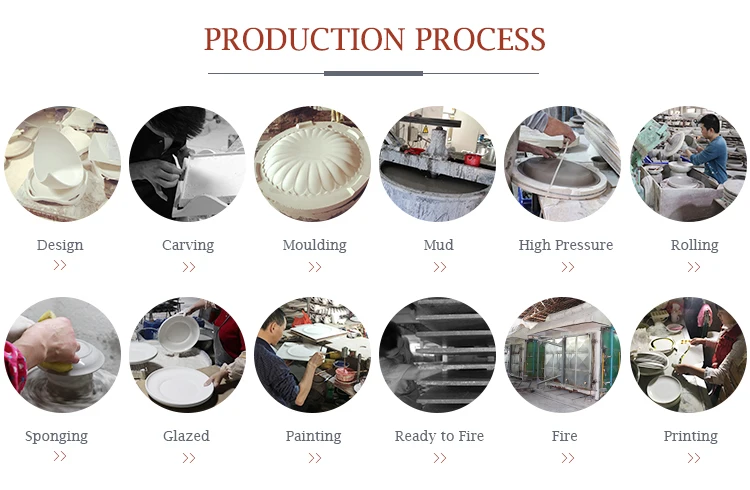 PRODUCTION PROCESS

Design
>>

Carving
>>

Moulding
>>

Mud
>>

High Pressure
>>

Rolling
>>

Sponging
>>

Glazed
>>

Painting
>>

Ready to Fire
>>

Fire
>>

Printing
>>