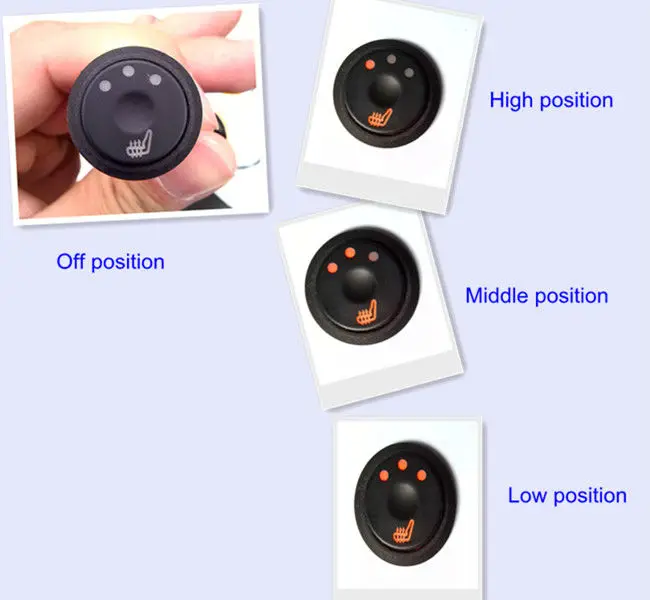 High position

Off position

Middle position

Low position