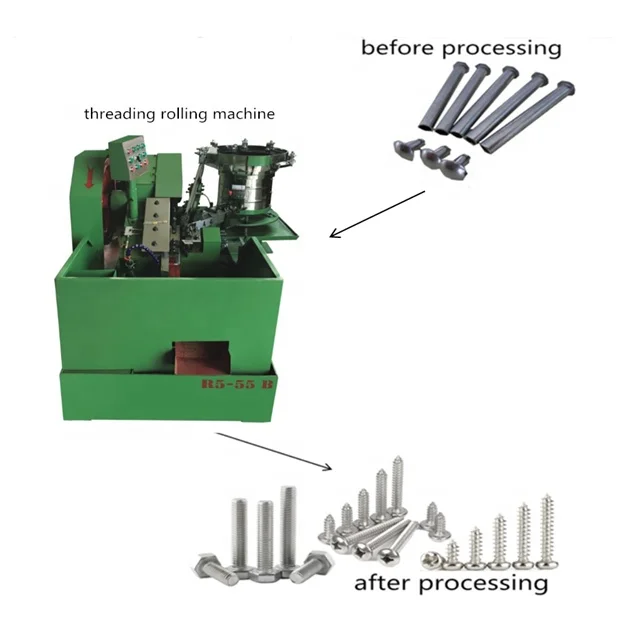 before processing

threading rolling machine

R5-55 B

after processing