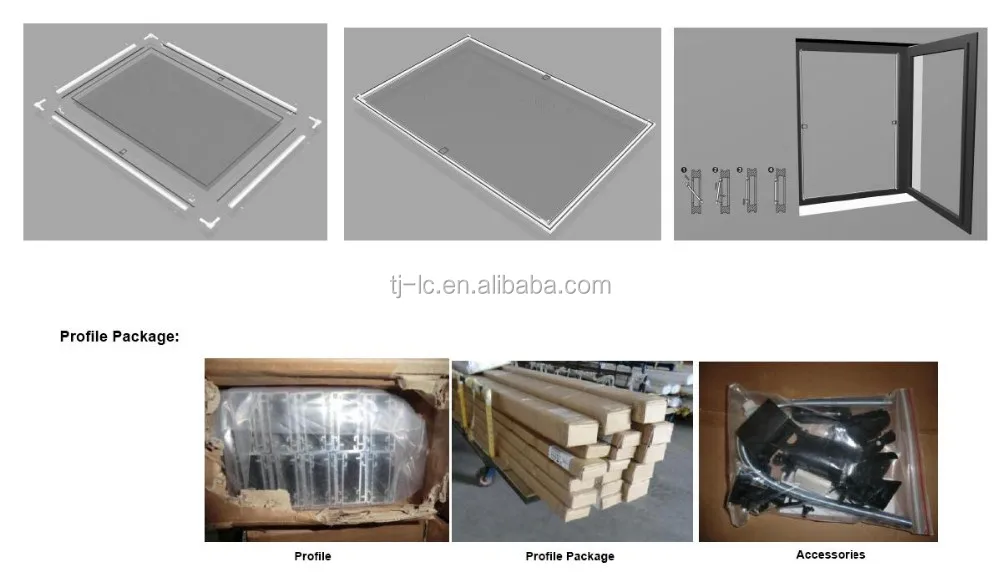 1 2 3 4

tj-lc.en.alibaba.com

Profile Package:

Profile

Profile Package

Accessories