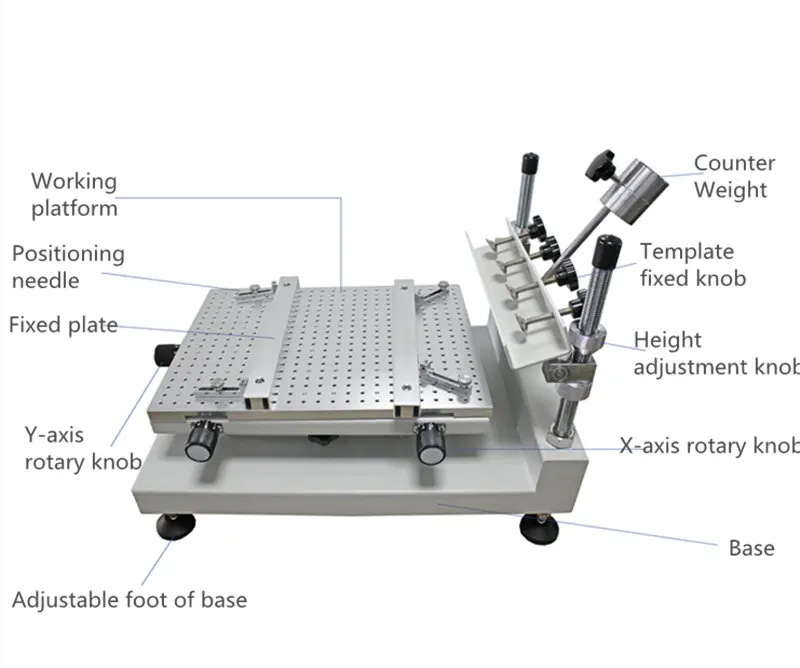 Working platform

Positioning needle

Fixed plate

Y-axis rotary knob

Adjustable foot of base

Counter Weight

Template fixed knob

Height adjustment knob

X-axis rotary knob

Base