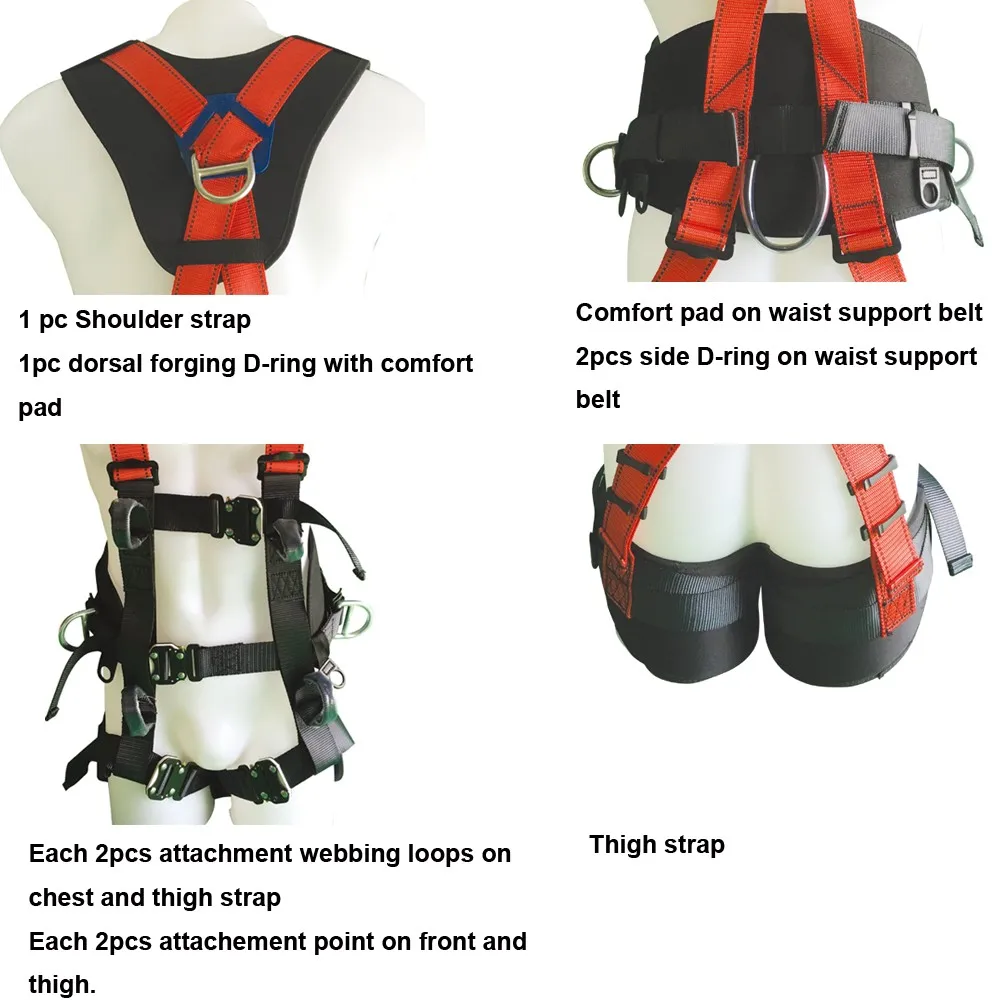 1 pc Shoulder strap
1pc dorsal forging D-ring with comfort pad

Comfort pad on waist support belt
2pcs side D-ring on waist support belt

Each 2pcs attachment webbing loops on chest and thigh strap
Each 2pcs attachement point on front and thigh.

Thigh strap