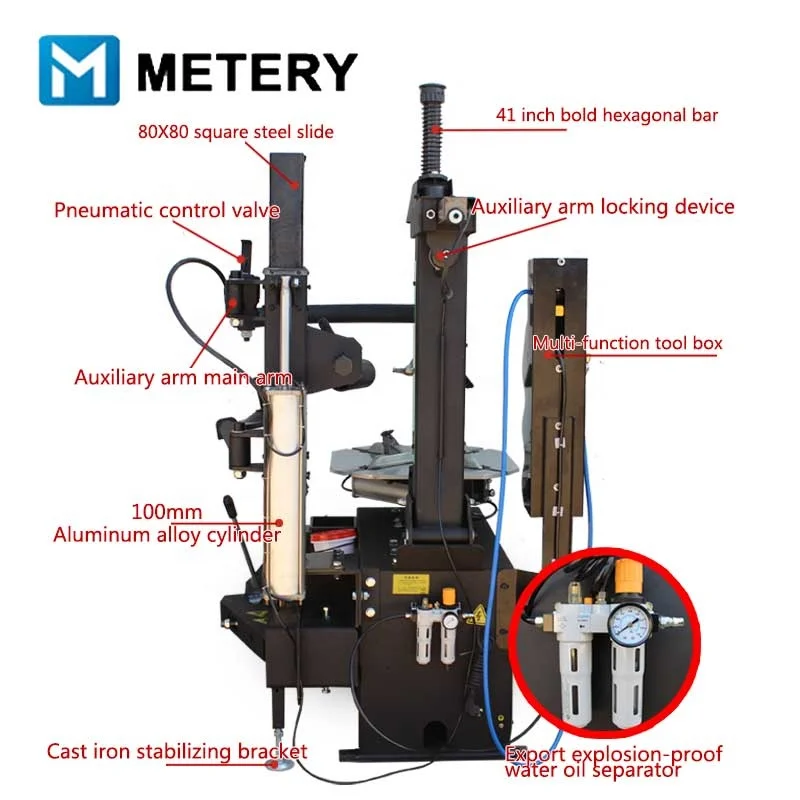 METERY

80X80 square steel slide

41 inch bold hexagonal bar

Pneumatic control valve

Auxiliary arm locking device

Multi-function tool box

Auxiliary arm main arm

100mm
Aluminum alloy cylinder

Cast iron stabilizing bracket

Export explosion-proof water oil separator