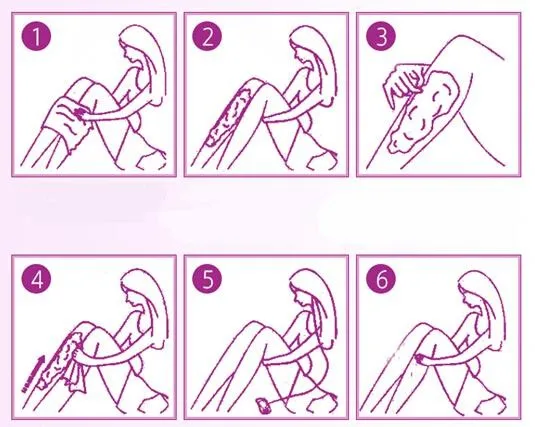 1

2

3

4

5

6