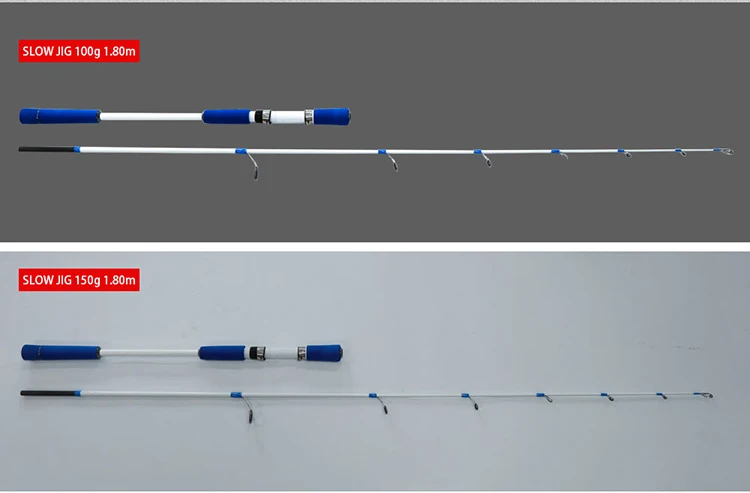 SLOW JIG 100g 1.80m

SLOW JIG 150g 1.80m