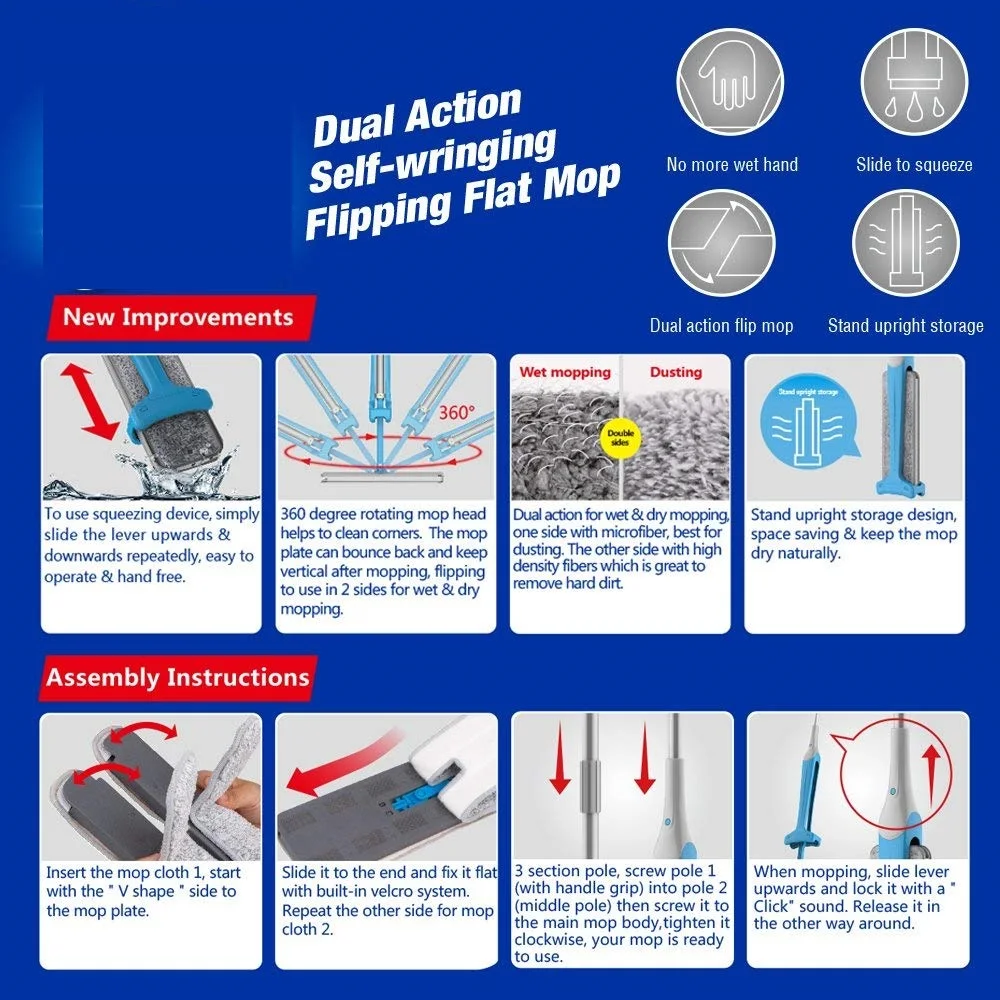 Dual Action Self-wringing Flipping Flat Mop

No more wet hand

Slide to squeeze

Dual action flip mop

Stand upright storage

New Improvements

To use squeezing device, simply slide the lever upwards & downwards repeatedly, easy to operate & hand free.

360°

360 degree rotating mop head helps to clean corners. The mop plate can bounce back and keep vertical after mopping, flipping to use in 2 sides for wet & dry mopping.

Wet mopping

Dusting

Double sides

Dual action for wet & dry mopping, one side with microfiber, best for dusting. The other side with high density fibers which is great to remove hard dirt.

Stand upright storage

Stand upright storage design, space saving & keep the mop dry naturally.

Assembly Instructions

Insert the mop cloth 1, start with the " V shape " side to the mop plate.

Slide it to the end and fix it flat with built-in velcro system. Repeat the other side for mop cloth 2.

3 section pole, screw pole 1 (with handle grip) into pole 2 (middle pole) then screw it to the main mop body,tighten it clockwise, your mop is ready to use.

When mopping, slide lever upwards and lock it with a " Click" sound. Release it in the other way around.