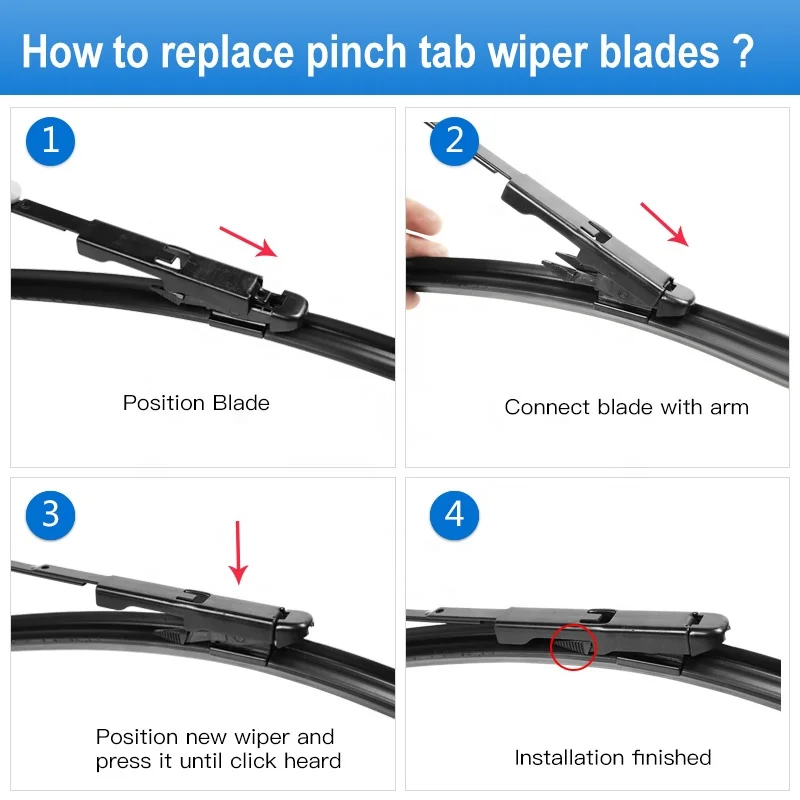 How to replace pinch tab wiper blades ?

1

Position Blade

2

Connect blade with arm

3

Position new wiper and press it until click heard

4

Installation finished