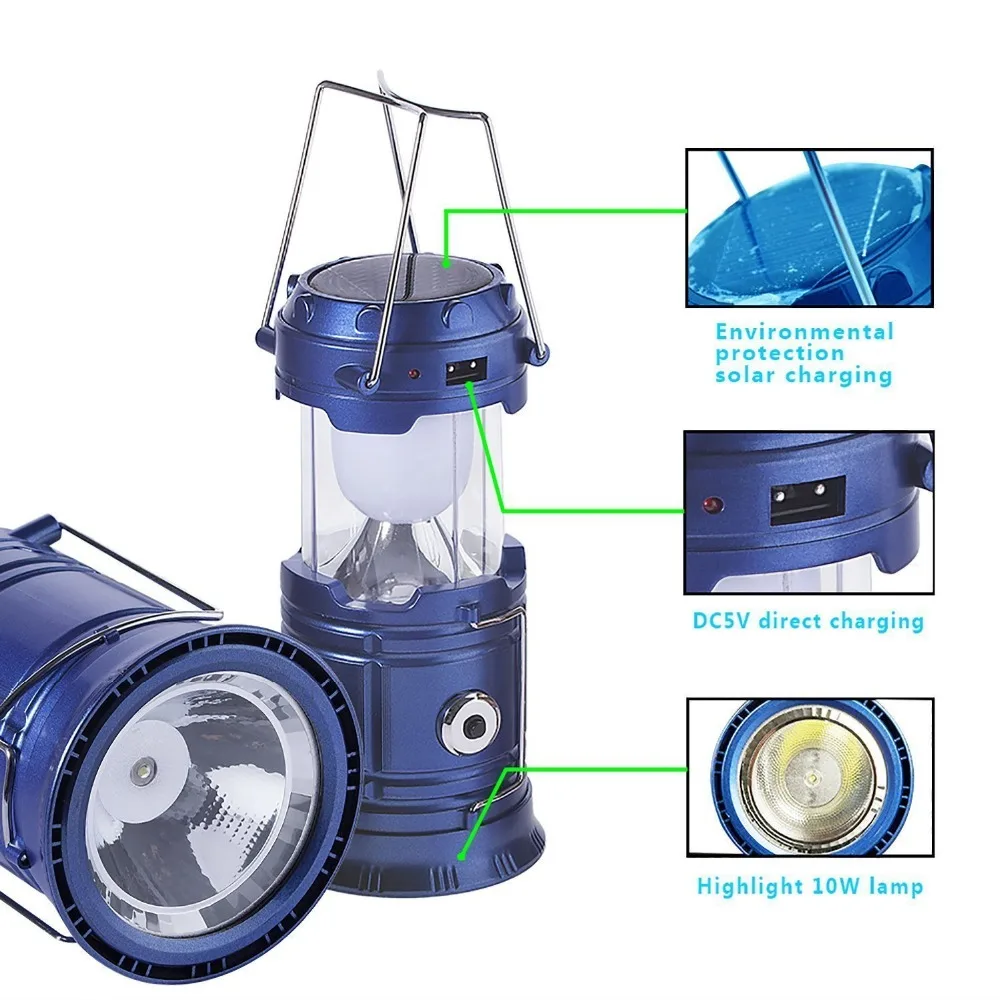 Environmental protection solar charging

DC5V direct charging

Highlight 10W lamp