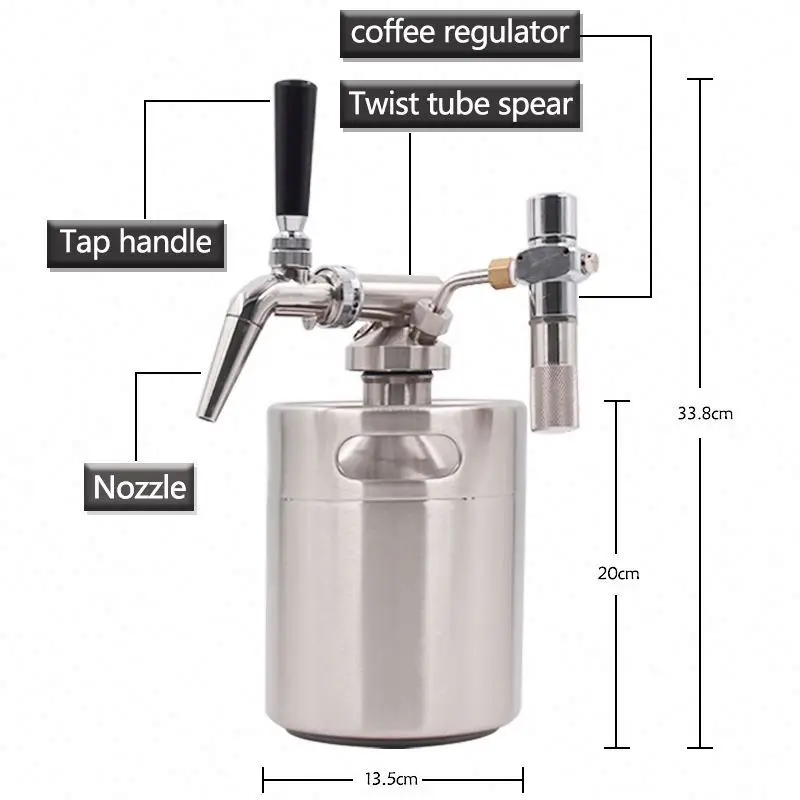 coffee regulator

Twist tube spear

Tap handle

Nozzle

33.8cm

20cm

13.5cm