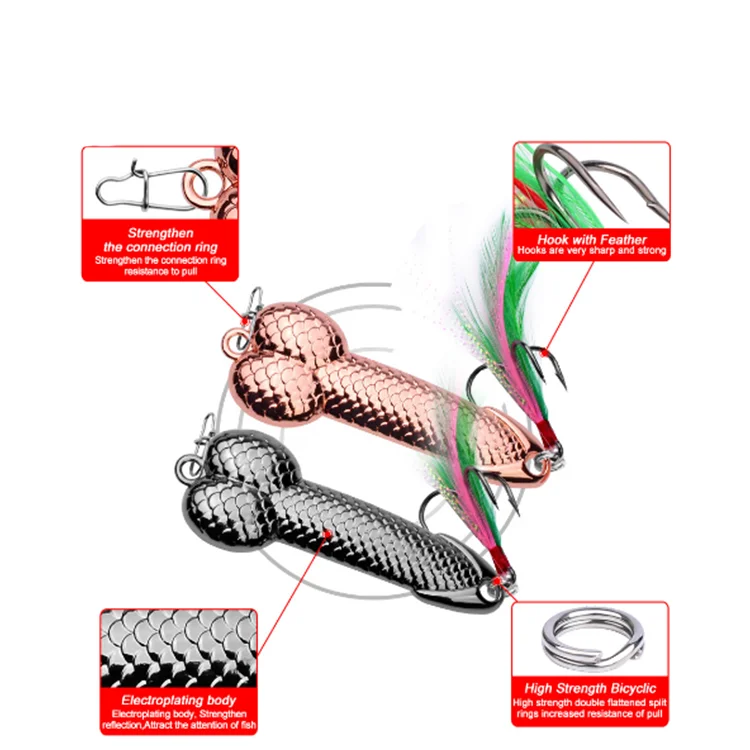 Strengthen the connection ring
Strengthen the connection ring resistance to pull

Hook with Feather
Hooks are very sharp and strong

Electroplating body
Electroplating body, Strengthen reflection,Attract the attention of fish

High Strength Bicyclic
High strength double flattened split rings increased resistance of pull