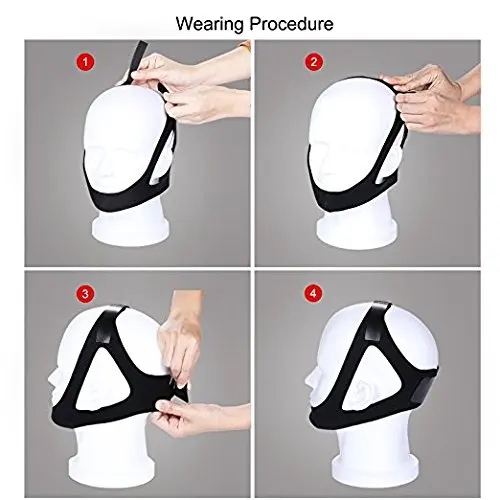 Wearing Procedure

1

2

3

4