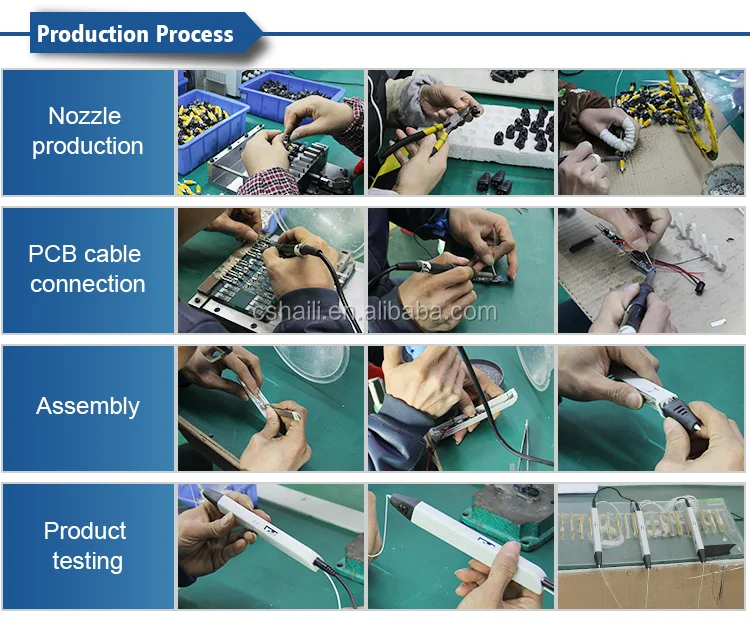 Production Process

Nozzle production

PCB cable connection

cshaili.en.alibaba.com

Assembly

Product testing