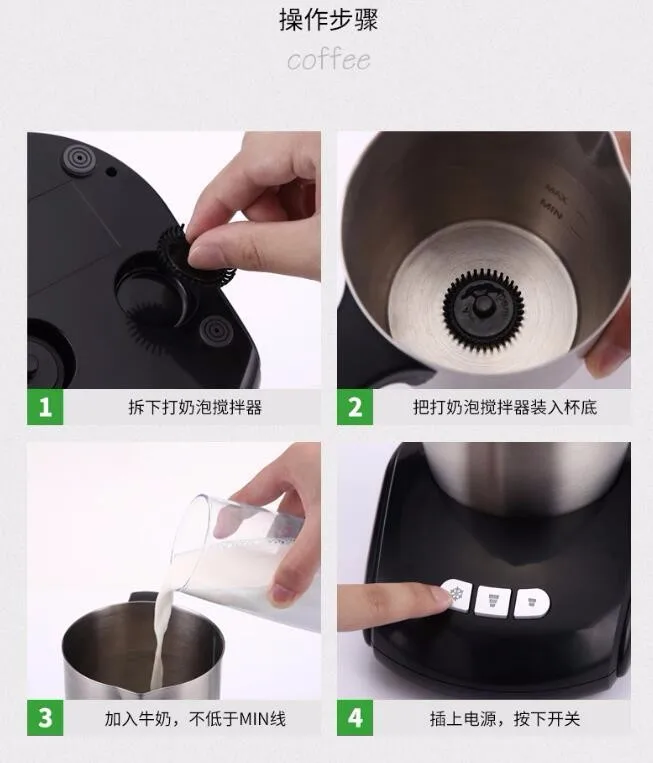 操作步骤

coffee

MAX
MIN

1 拆下打奶泡搅拌器

2 把打奶泡搅拌器装入杯底

3 加入牛奶，不低于MIN线

4 插上电源，按下开关