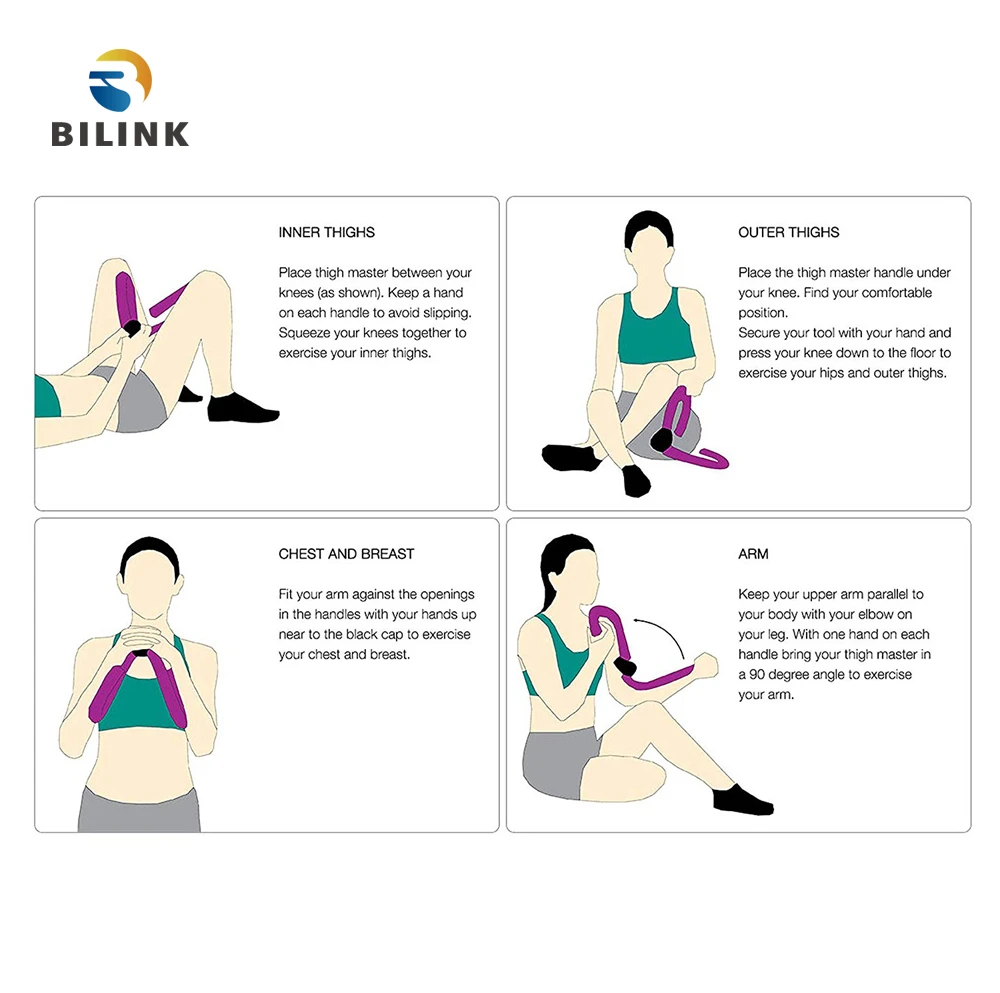 BILINK

INNER THIGHS

Place thigh master between your knees (as shown). Keep a hand on each handle to avoid slipping. Squeeze your knees together to exercise your inner thighs.

OUTER THIGHS

Place the thigh master handle under your knee. Find your comfortable position.
Secure your tool with your hand and press your knee down to the floor to exercise your hips and outer thighs.

CHEST AND BREAST

Fit your arm against the openings in the handles with your hands up near to the black cap to exercise your chest and breast.

ARM

Keep your upper arm parallel to your body with your elbow on your leg. With one hand on each handle bring your thigh master in a 90 degree angle to exercise your arm.