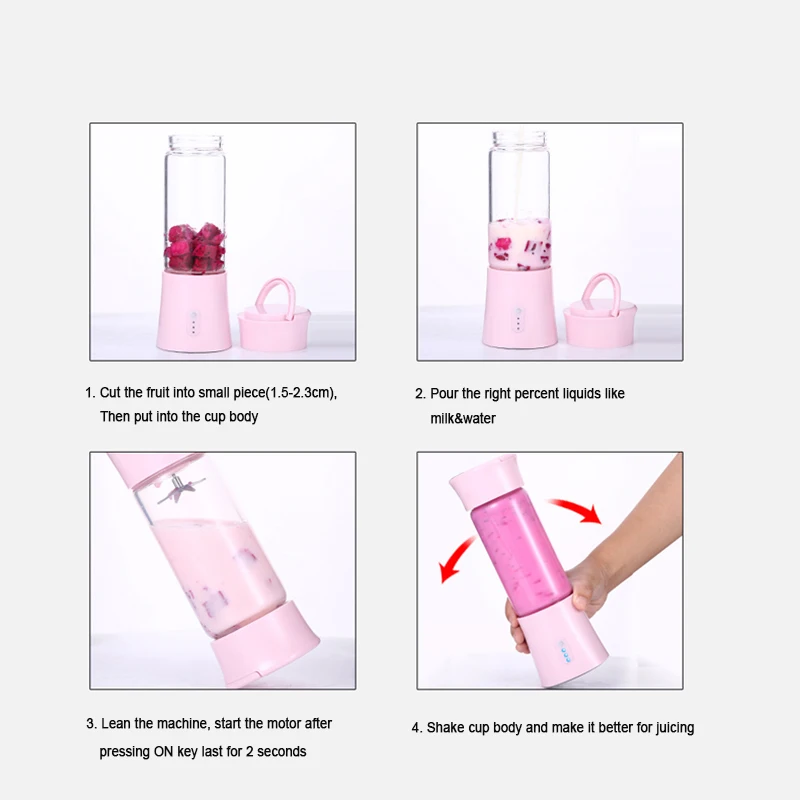 1. Cut the fruit into small piece(1.5-2.3cm), Then put into the cup body

2. Pour the right percent liquids like milk&water

3. Lean the machine, start the motor after pressing ON key last for 2 seconds

4. Shake cup body and make it better for juicing