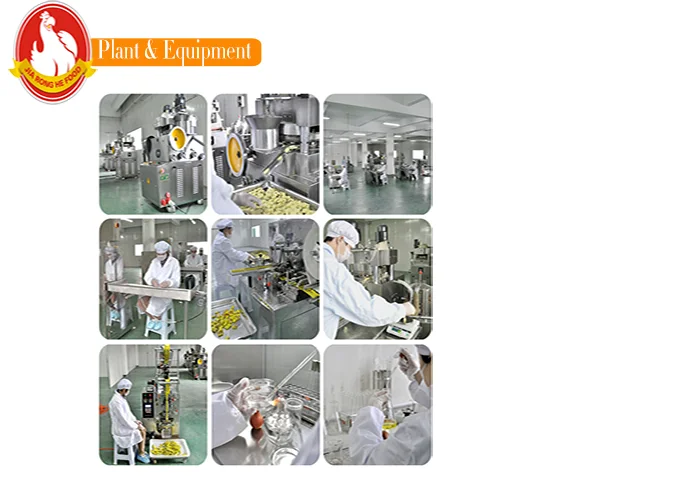 JIA RONG HE FOOD

Plant & Equipment