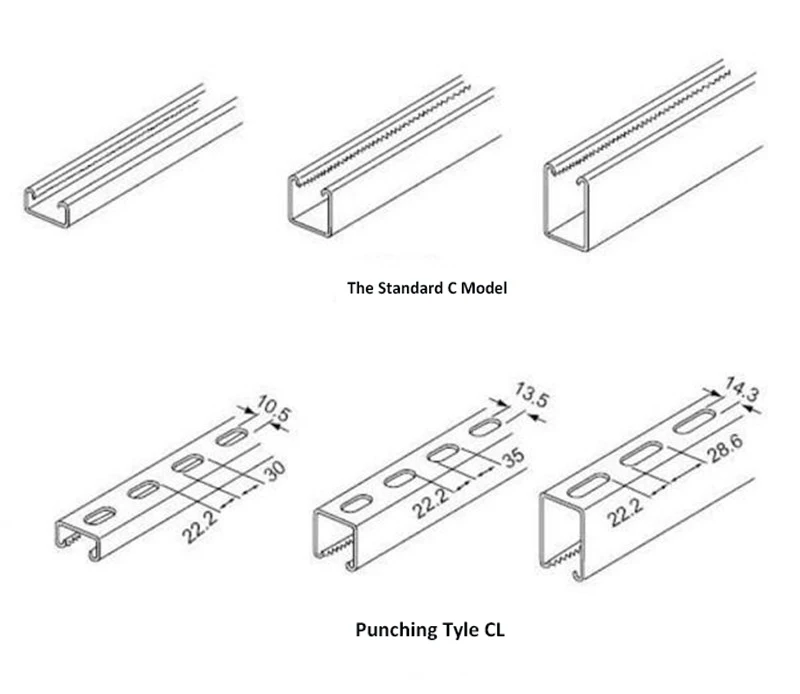 The Standard C Model

10.5
30
22.2

13.5
35
22.2

14.3
28.6
22.2

Punching Tyle CL