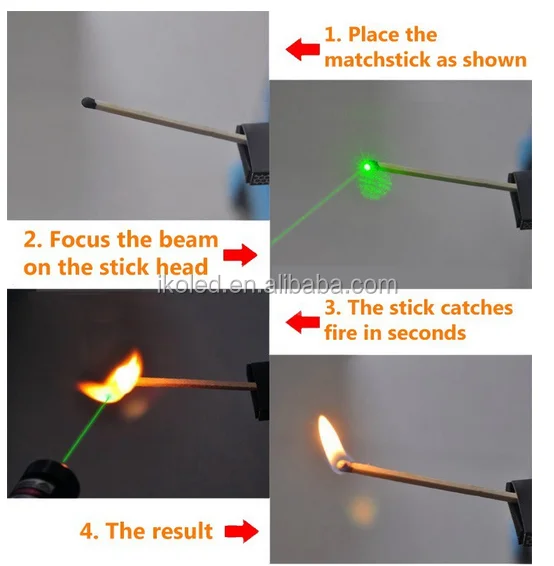 1. Place the matchstick as shown

2. Focus the beam on the stick head

ikoled.en.alibaba.com

3. The stick catches fire in seconds

4. The result