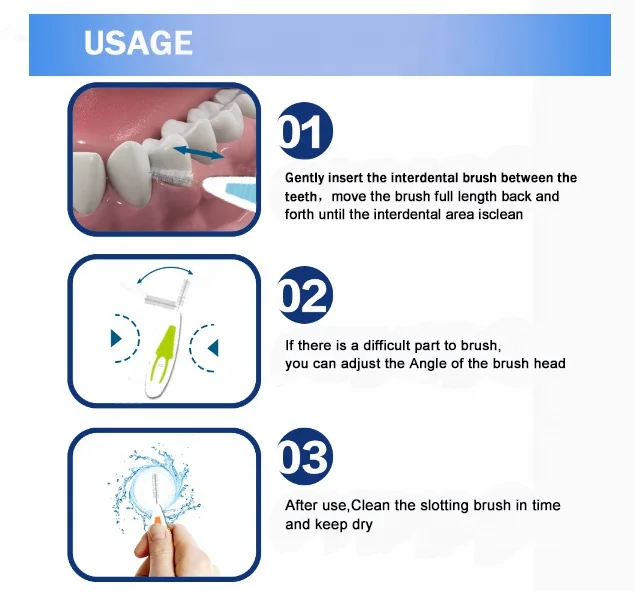 USAGE

01

Gently insert the interdental brush between the teeth， move the brush full length back and forth until the interdental area isclean

02

If there is a difficult part to brush, you can adjust the Angle of the brush head

03

After use,Clean the slotting brush in time and keep dry