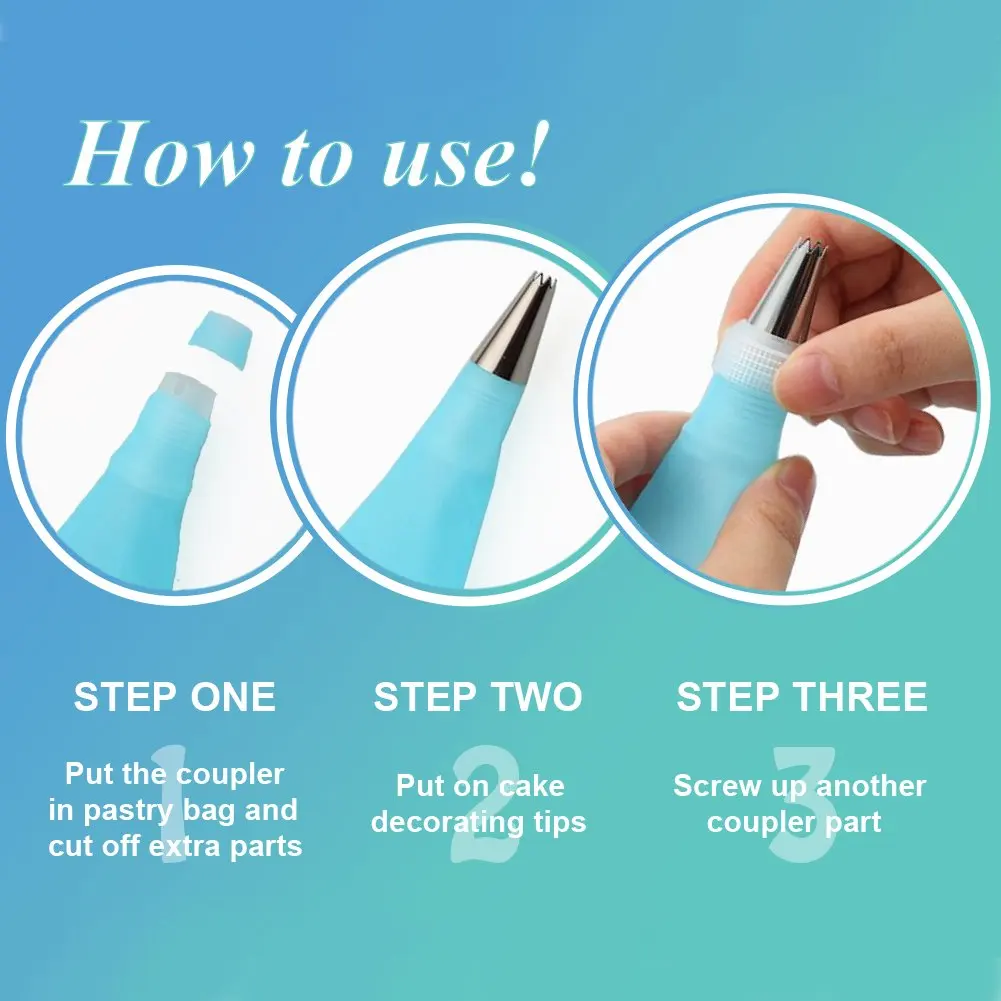 How to use!

STEP ONE

1

Put the coupler in pastry bag and cut off extra parts

STEP TWO

2

Put on cake decorating tips

STEP THREE

3

Screw up another coupler part