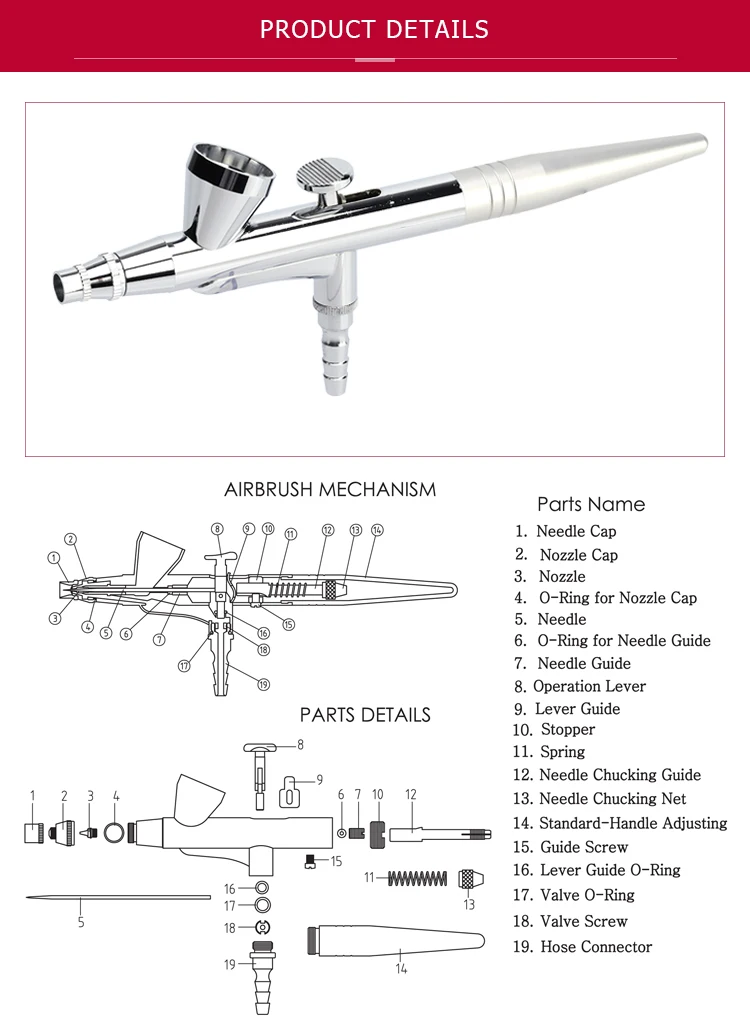 PRODUCT DETAILS

AIRBRUSH MECHANISM

1 2 3 4 5 6 7 8 9 10 11 12 13 14 15 16 17 18 19

PARTS DETAILS

1 2 3 4 5 6 7 8 9 10 11 12 13 14 15 16 17 18 19

Parts Name
1. Needle Cap
2. Nozzle Cap
3. Nozzle
4. O-Ring for Nozzle Cap
5. Needle
6. O-Ring for Needle Guide
7. Needle Guide
8. Operation Lever
9. Lever Guide
10. Stopper
11. Spring
12. Needle Chucking Guide
13. Needle Chucking Net
14. Standard-Handle Adjusting
15. Guide Screw
16. Lever Guide O-Ring
17. Valve O-Ring
18. Valve Screw
19. Hose Connector