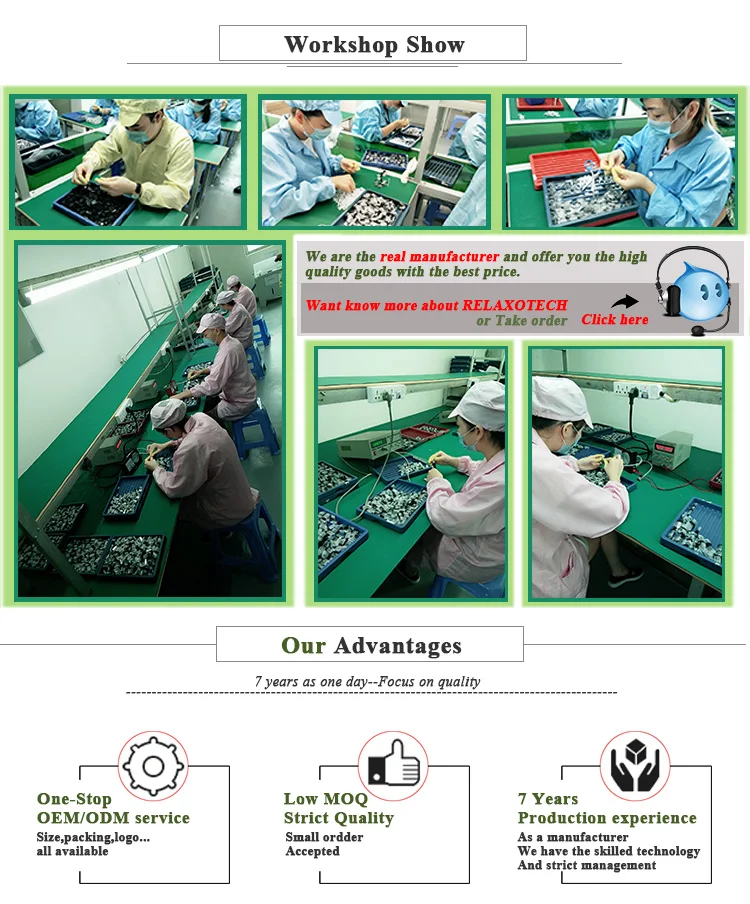 Workshop Show

We are the real manufacturer and offer you the high quality goods with the best price.

Want know more about RELAXOTECH or Take order Click here

Our Advantages

7 years as one day--Focus on quality

One-Stop OEM/ODM service
Size,packing,logo... all available

Low MOQ Strict Quality
Small ordder Accepted

7 Years Production experience
As a manufacturer
We have the skilled technology
And strict management