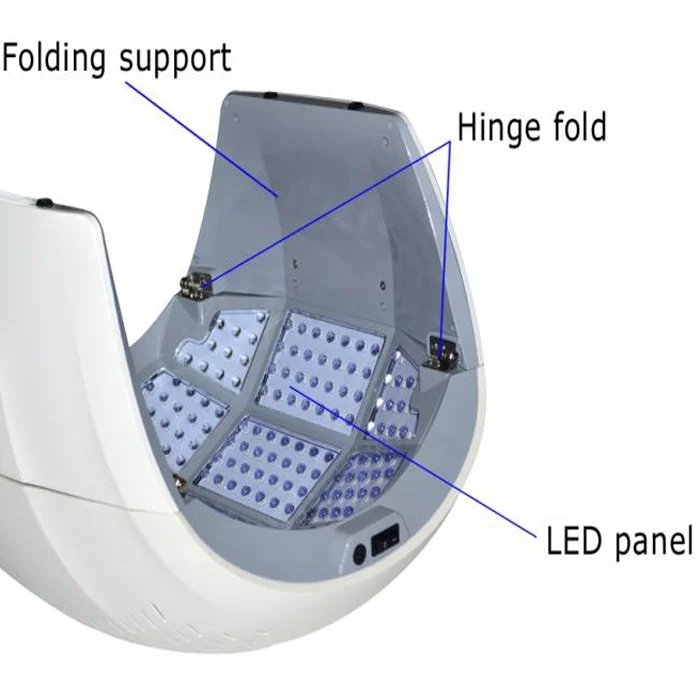 Folding support

Hinge fold

LED panel