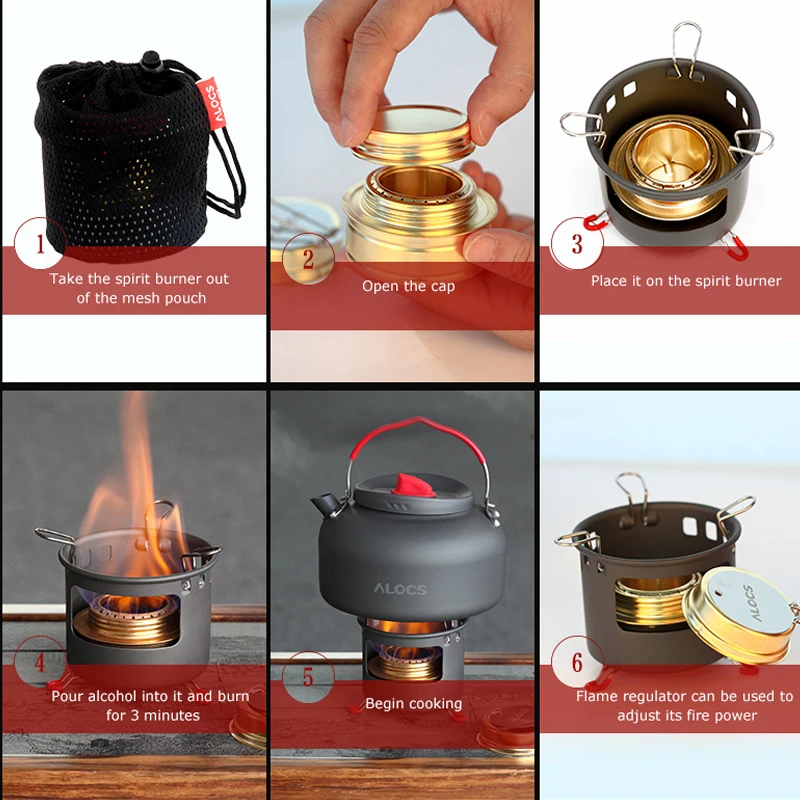 ALOCS

1
Take the spirit burner out of the mesh pouch

2
Open the cap

3
Place it on the spirit burner

4
Pour alcohol into it and burn for 3 minutes

ALOCS

5
Begin cooking

ALOCS

6
Flame regulator can be used to adjust its fire power